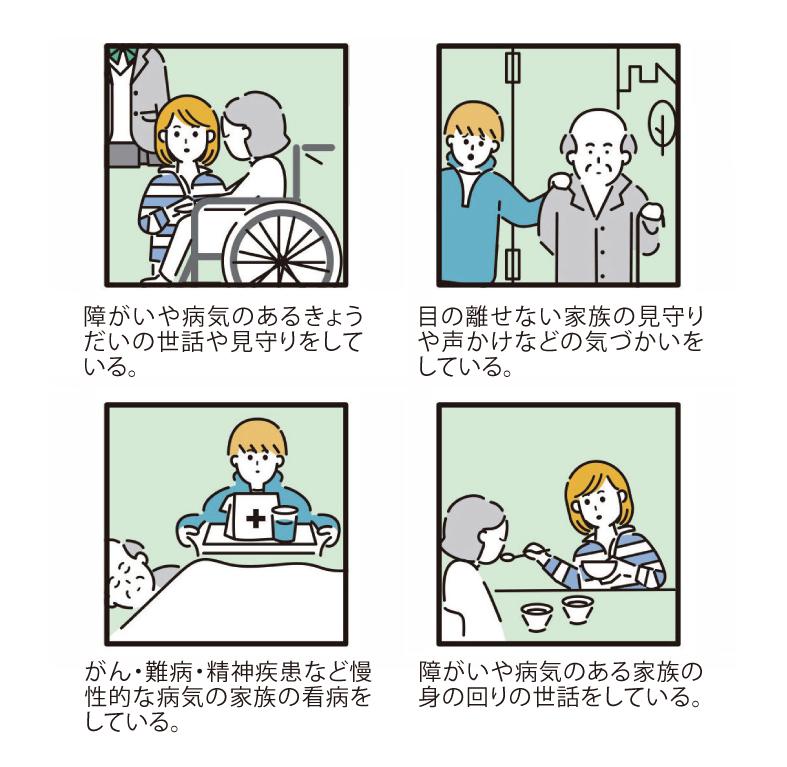 障がいや病気のあるきょうだいの世話や見守りをしている。

目の離せない家族の見守りや声かけなどの気づかいをしている。

がん・難病・精神疾患など慢性的な病気の家族の看病をしている。

障がいや病気のある家族の身の回りの世話をしている。